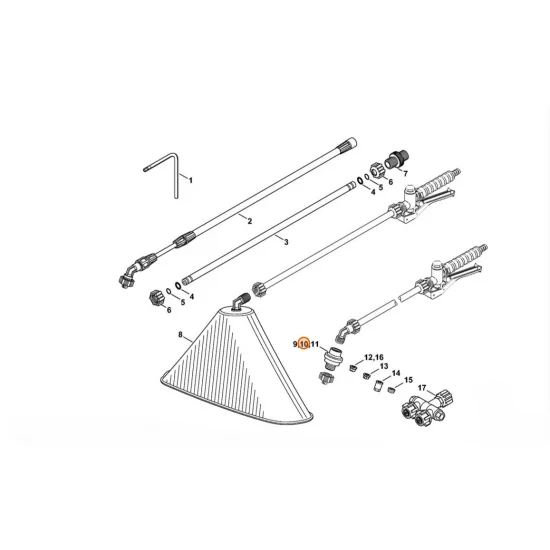 1
2
3
4
5
6
7
4
5
6
8
9,10,11
12,16
13
14
15
17